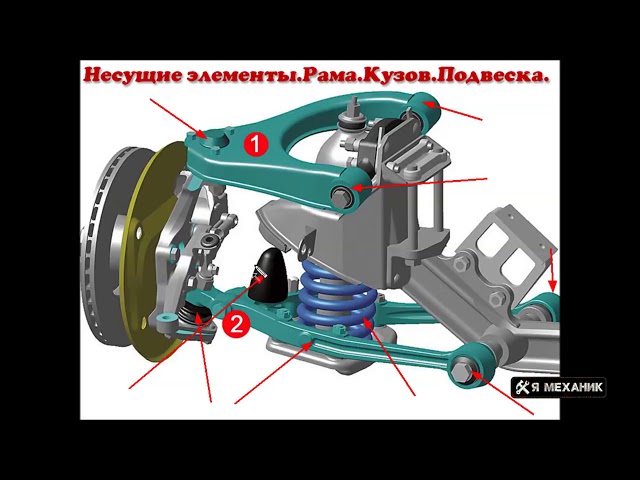 Несущие элементы.Рама.Кузов.Подвеска.

1

2

Я МЕХАНИК